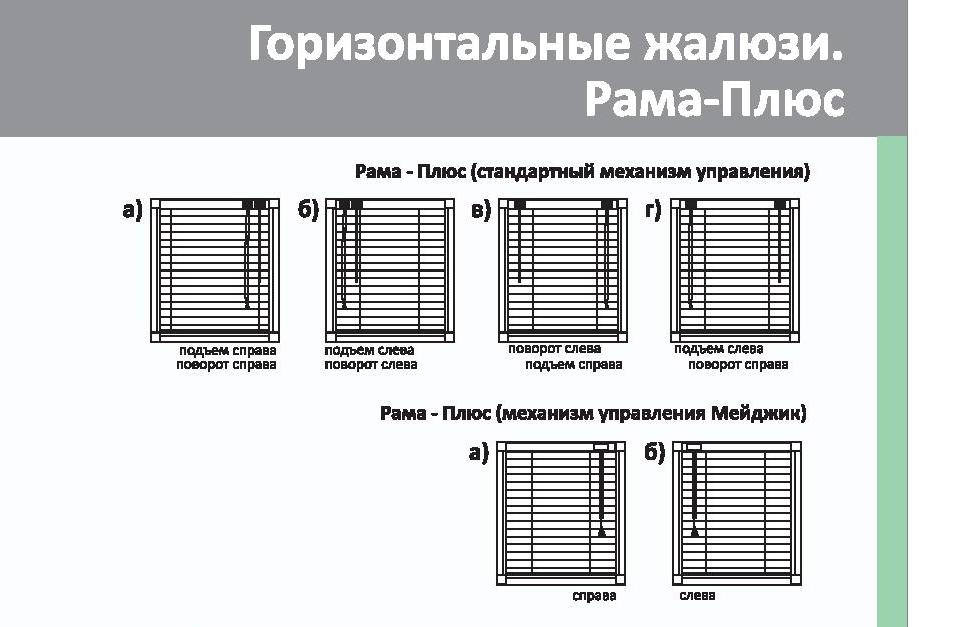 Горизонтальные жалюзи.
Рама-Плюс

Рама - Плюс (стандартный механизм управления)

а)
подъем справа
поворот справа

б)
подъем слева
поворот слева

в)
поворот слева
подъем справа

г)
подъем слева
поворот справа

Рама - Плюс (механизм управления Мейджик)

а)
справа

б)
слева